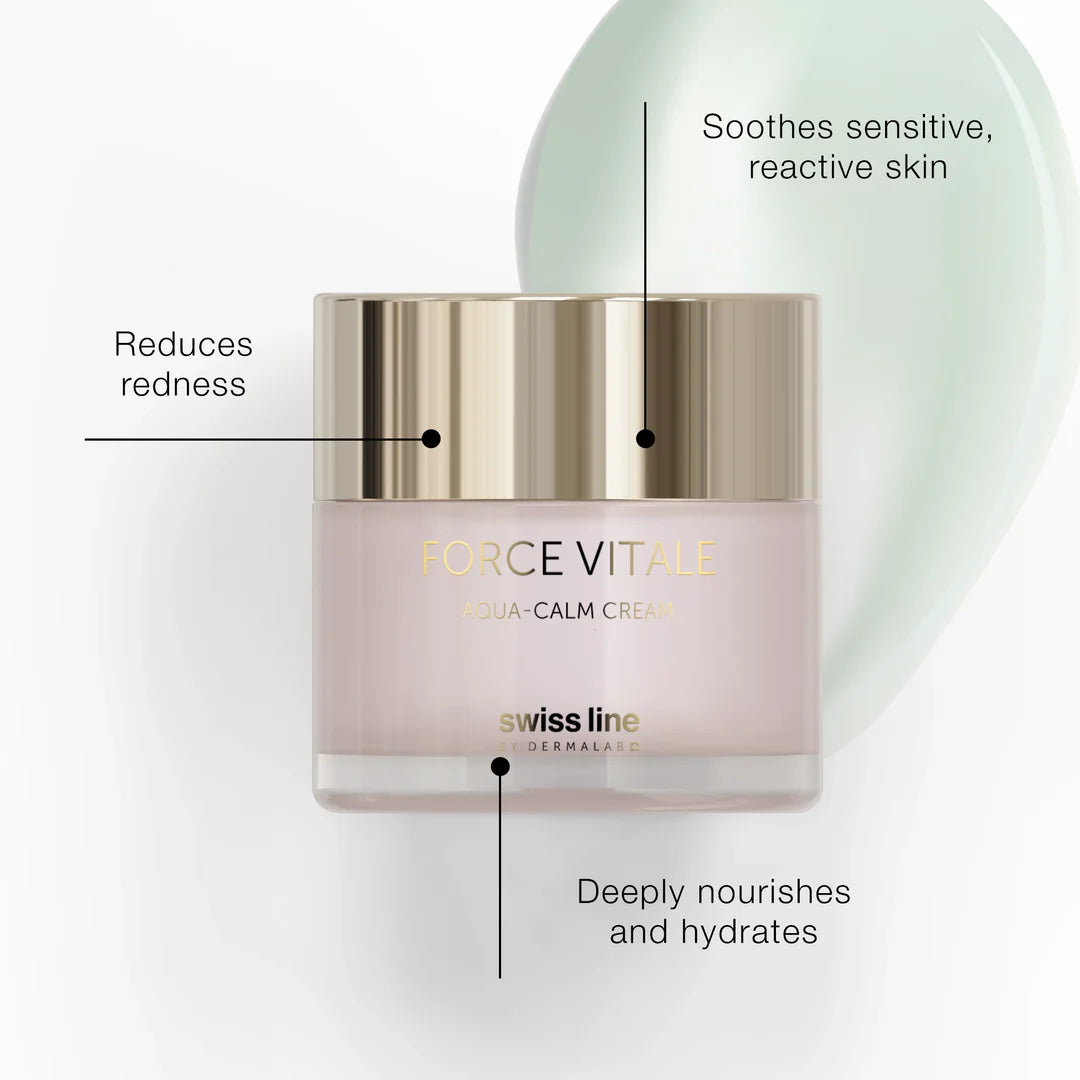 Soothes sensitive, reactive skin

Reduces redness

FORCE VITALE

AQUA-CALM CREAM

swiss line

BY DERMALAB

Deeply nourishes and hydrates